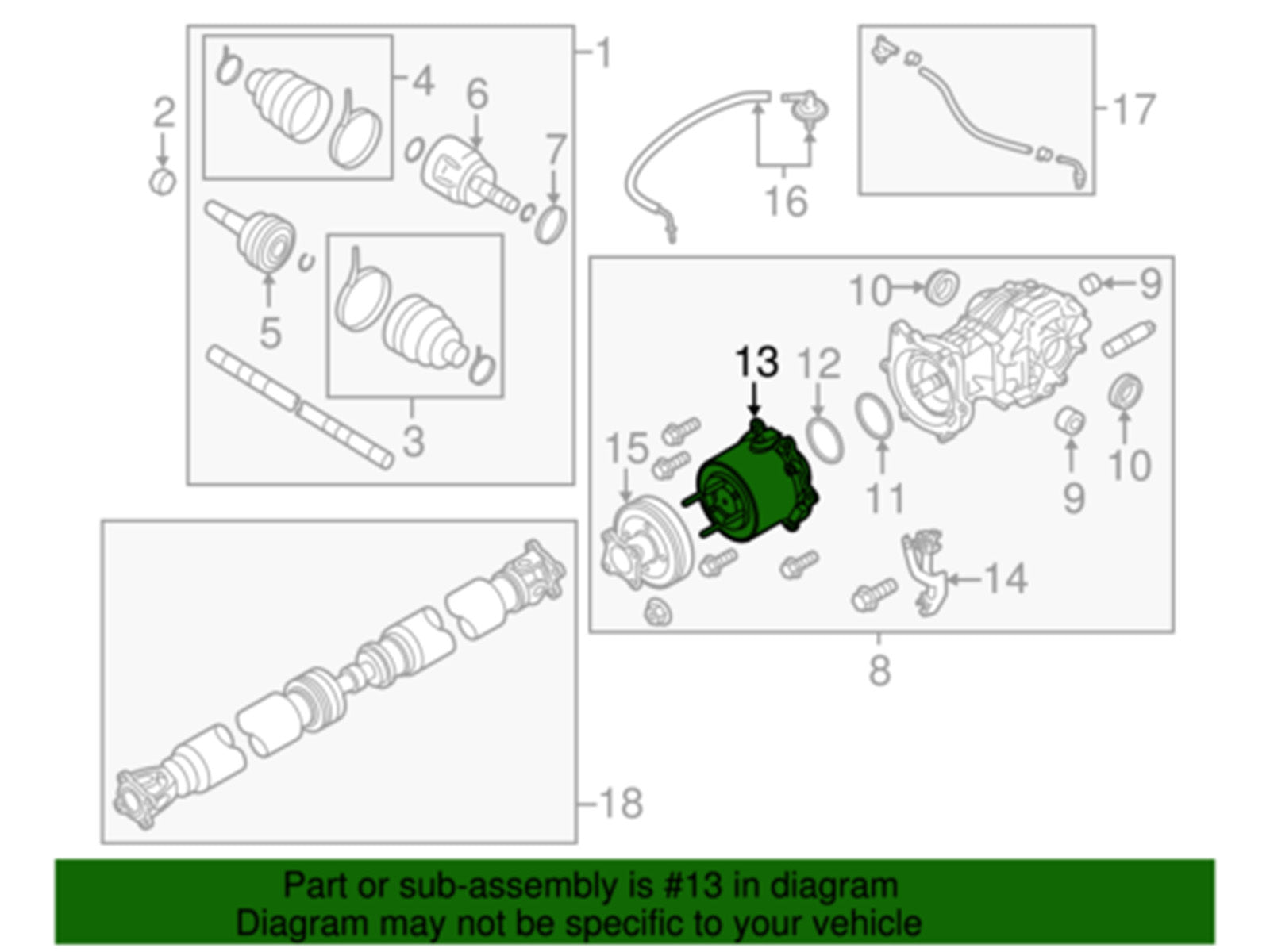 1
2
4
6
7
5
3
16
17
10
9
13
12
15
11
9
10
14
8
18

Part or sub-assembly is #13 in diagram
Diagram may not be specific to your vehicle