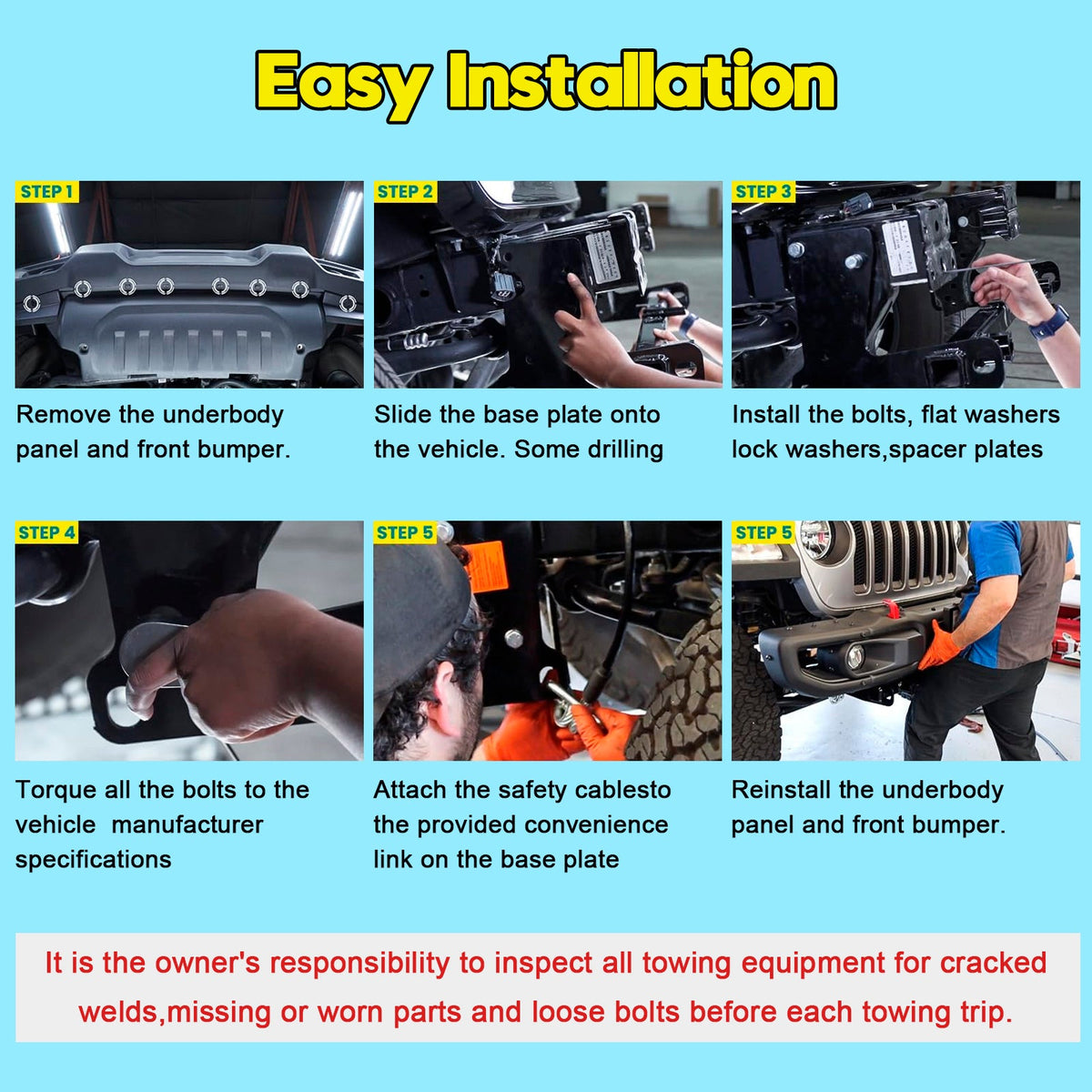 Easy Installation

STEP 1

Remove the underbody panel and front bumper.

STEP 2

Slide the base plate onto the vehicle. Some drilling

STEP 3

Install the bolts, flat washers lock washers,spacer plates

STEP 4

Torque all the bolts to the vehicle manufacturer specifications

STEP 5

Attach the safety cablesto the provided convenience link on the base plate

STEP 5

Reinstall the underbody panel and front bumper.

It is the owner's responsibility to inspect all towing equipment for cracked welds,missing or worn parts and loose bolts before each towing trip.