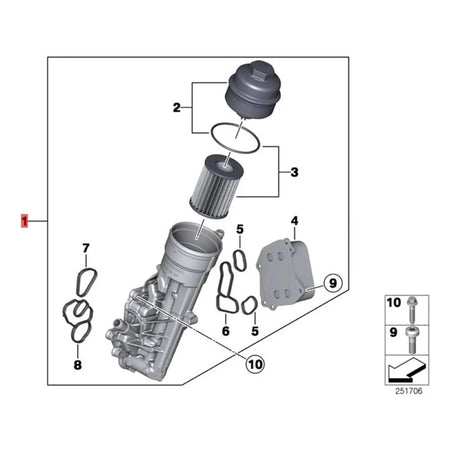 2
3
1
5
4
7
9
6
5
8
10
10
9
251706