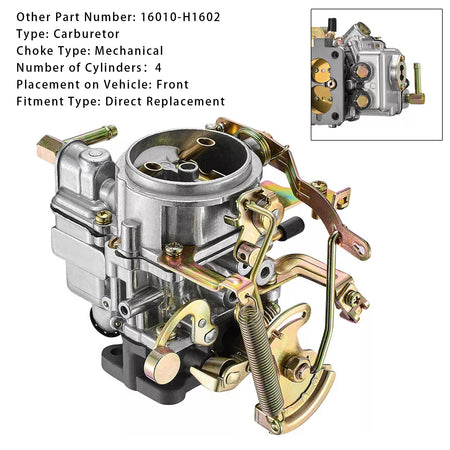 Other Part Number: 16010-H1602
Type: Carburetor
Choke Type: Mechanical
Number of Cylinders: 4
Placement on Vehicle: Front
Fitment Type: Direct Replacement