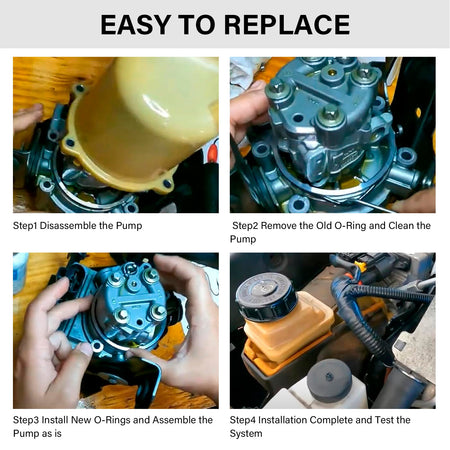 EASY TO REPLACE

Step1 Disassemble the Pump

Step2 Remove the Old O-Ring and Clean the Pump

Step3 Install New O-Rings and Assemble the Pump as is

Step4 Installation Complete and Test the System