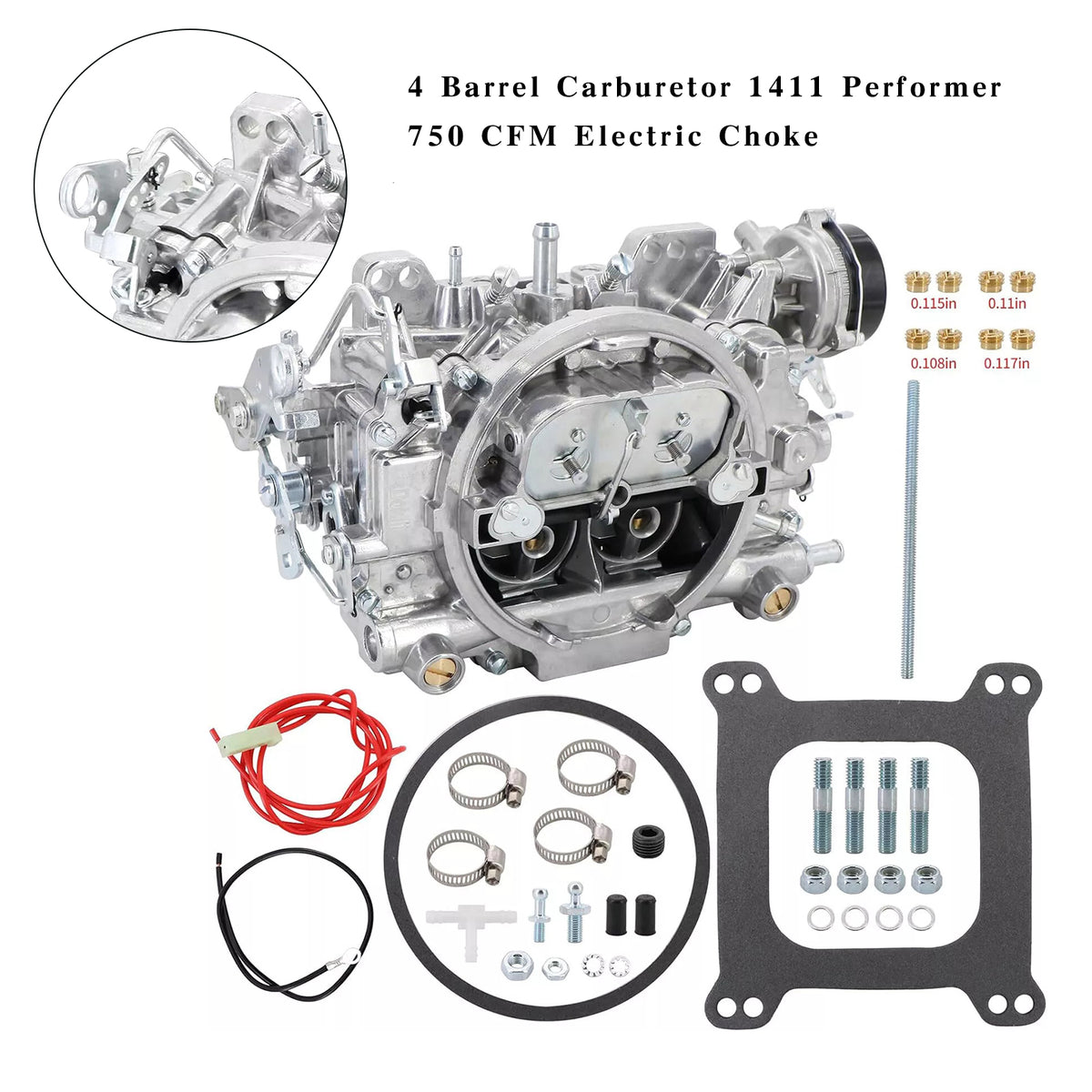 4 Barrel Carburetor 1411 Performer 750 CFM Electric Choke

0.115in 0.11in
0.108in 0.117in