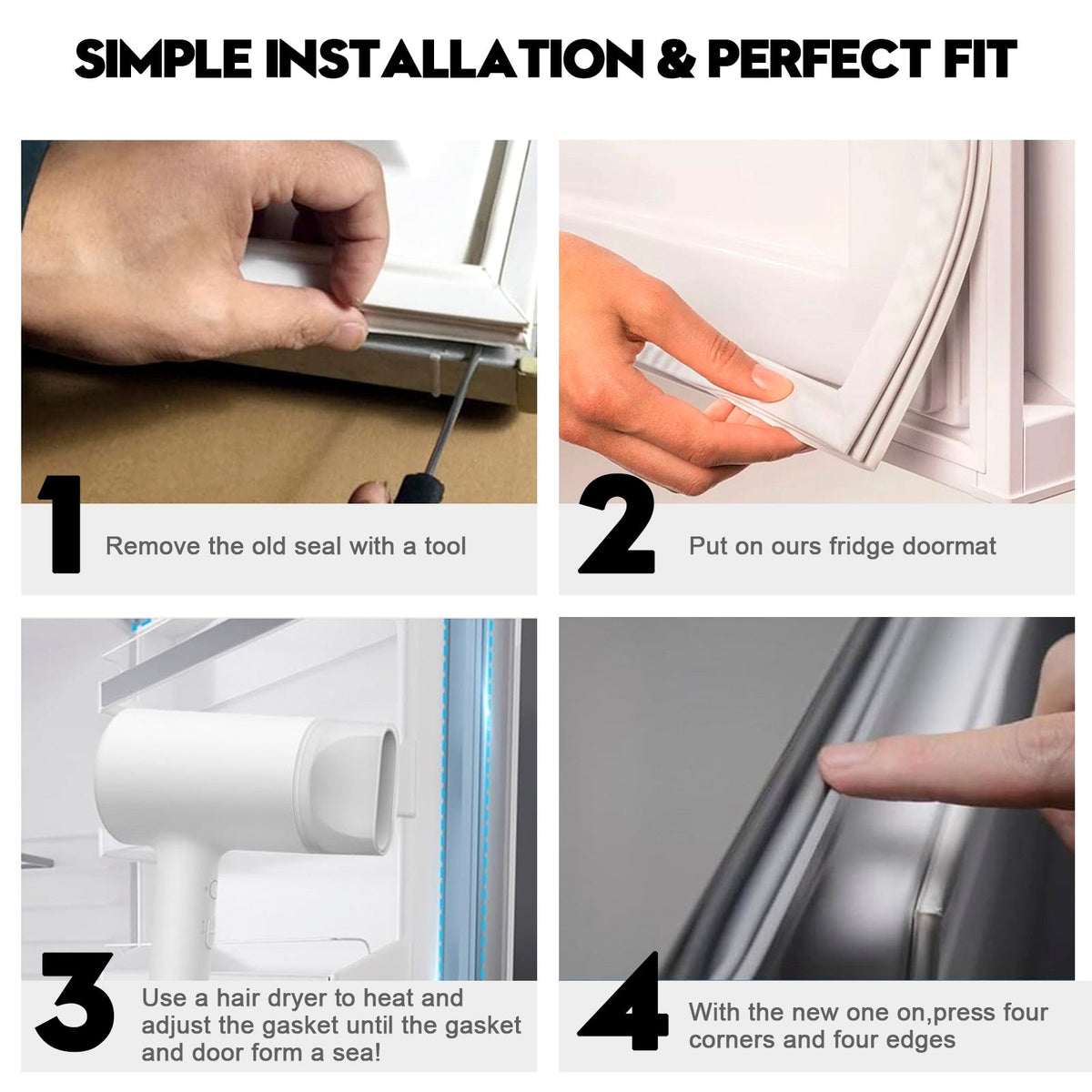 SIMPLE INSTALLATION & PERFECT FIT

1 Remove the old seal with a tool

2 Put on ours fridge doormat

3 Use a hair dryer to heat and adjust the gasket until the gasket and door form a sea!

4 With the new one on,press four corners and four edges