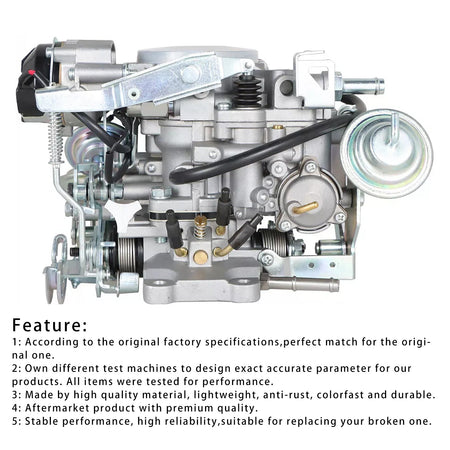 Feature:
1: According to the original factory specifications,perfect match for the original one.
2: Own different test machines to design exact accurate parameter for our products. All items were tested for performance.
3: Made by high quality material, lightweight, anti-rust, colorfast and durable.
4: Aftermarket product with premium quality.
5: Stable performance, high reliability,suitable for replacing your broken one.