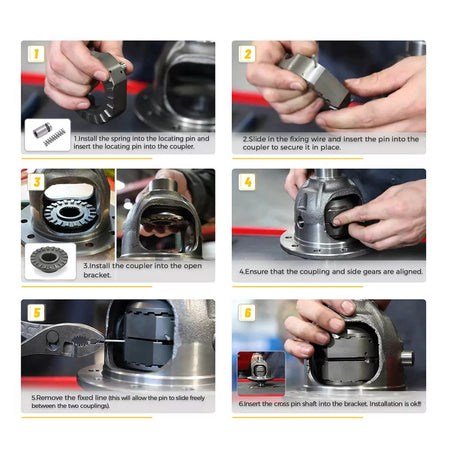 1

1.Install the spring into the locating pin and insert the locating pin into the coupler.

2

2.Slide in the fixing wire and insert the pin into the coupler to secure it in place.

3

3.Install the coupler into the open bracket.

4

4.Ensure that the coupling and side gears are aligned.

5

5.Remove the fixed line (this will allow the pin to slide freely between the two couplings).

6

6.Insert the cross pin shaft into the bracket. Installation is ok!!